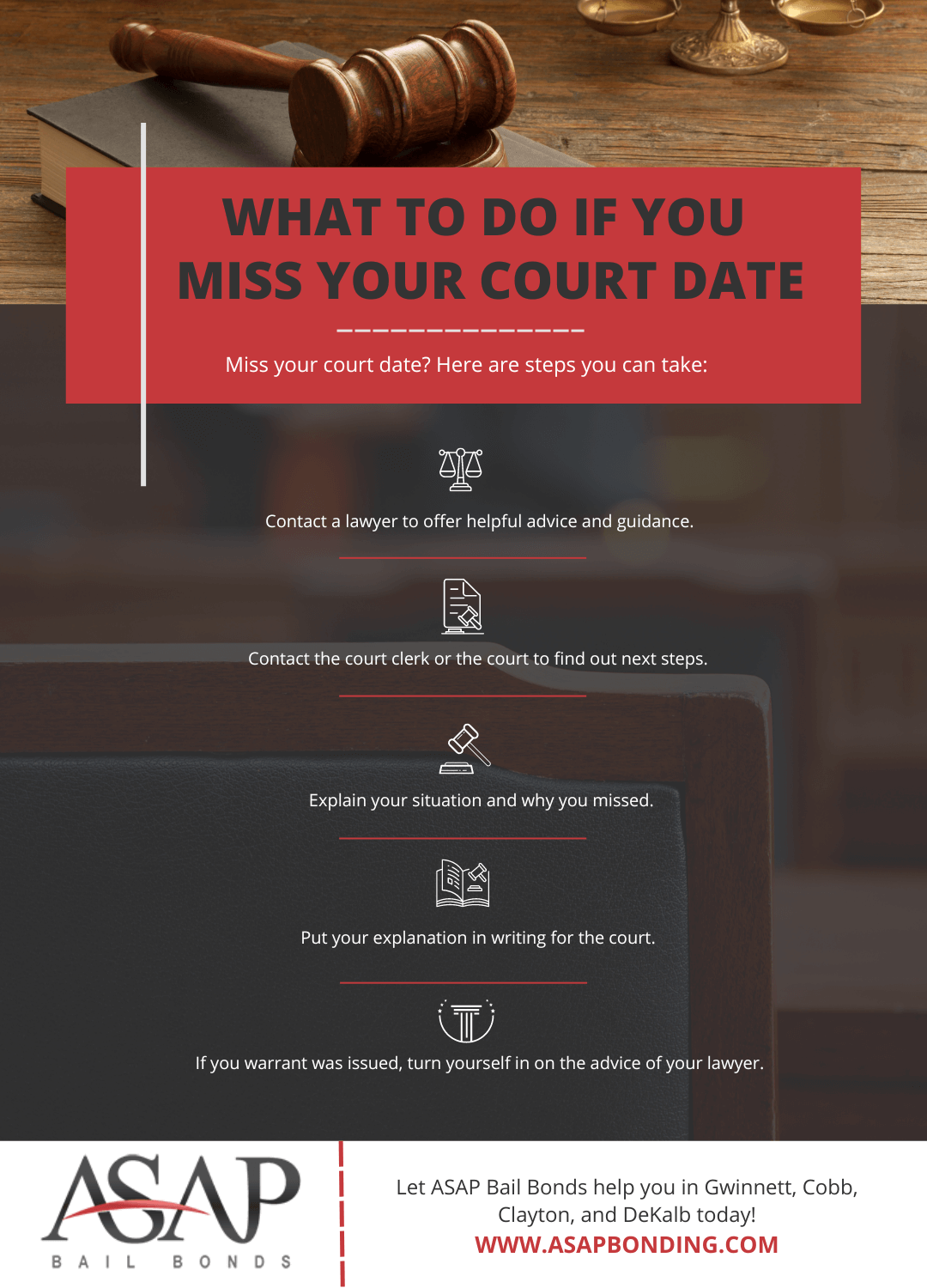 WHAT TO DO IF YOU MISS YOUR COURT DATE

Miss your court date? Here are steps you can take:

Contact a lawyer to offer helpful advice and guidance.

Contact the court clerk or the court to find out next steps.

Explain your situation and why you missed.

Put your explanation in writing for the court.

If you warrant was issued, turn yourself in on the advice of your lawyer.

ASAP
BAIL BONDS

Let ASAP Bail Bonds help you in Gwinnett, Cobb, Clayton, and DeKalb today!
WWW.ASAPBONDING.COM