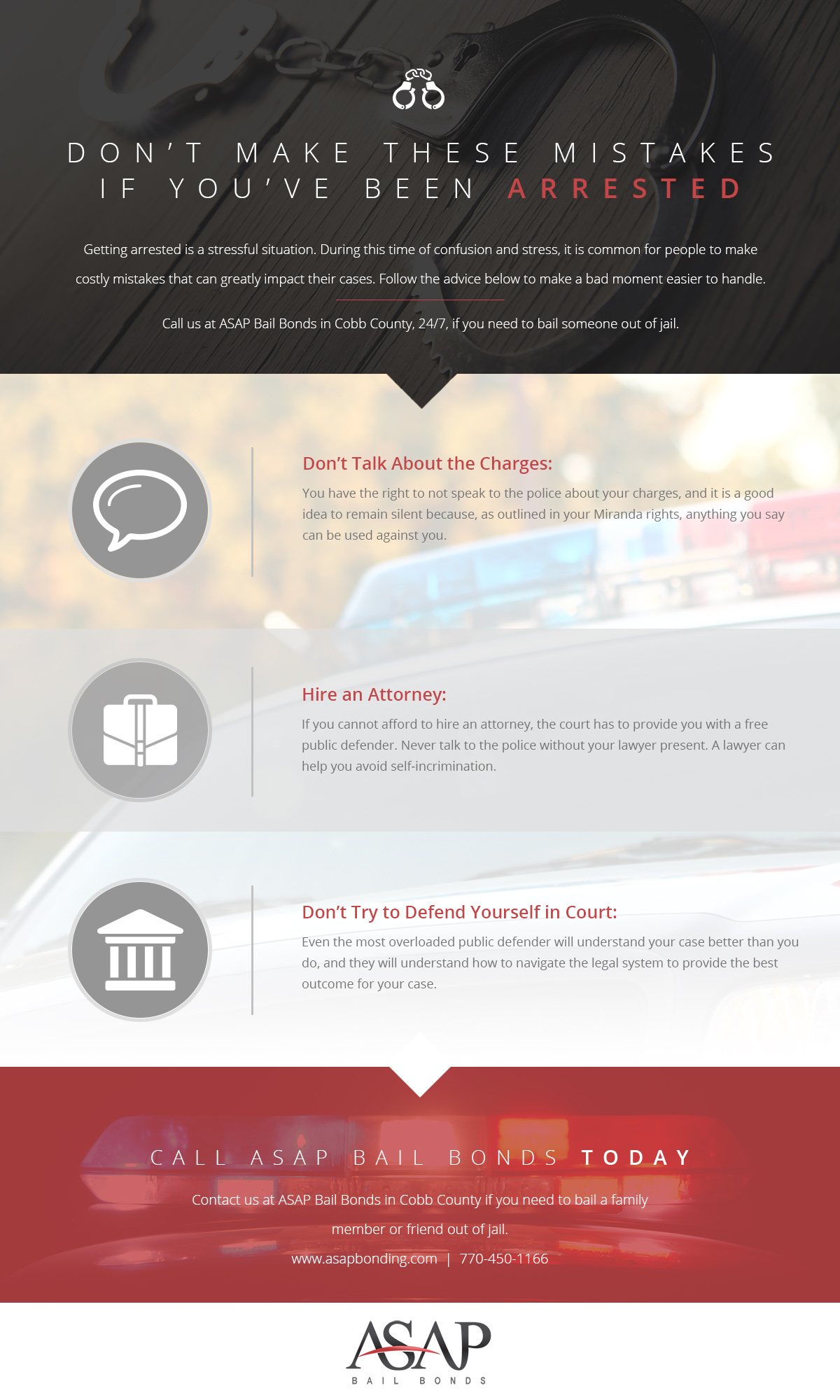 DON'T MAKE THESE MISTAKES IF YOU'VE BEEN ARRESTED

Getting arrested is a stressful situation. During this time of confusion and stress, it is common for people to make costly mistakes that can greatly impact their cases. Follow the advice below to make a bad moment easier to handle.

Call us at ASAP Bail Bonds in Cobb County, 24/7, if you need to bail someone out of jail.

Don't Talk About the Charges:

You have the right to not speak to the police about your charges, and it is a good idea to remain silent because, as outlined in your Miranda rights, anything you say can be used against you.

Hire an Attorney:

If you cannot afford to hire an attorney, the court has to provide you with a free public defender. Never talk to the police without your lawyer present. A lawyer can help you avoid self-incrimination.

Don't Try to Defend Yourself in Court:

Even the most overloaded public defender will understand your case better than you do, and they will understand how to navigate the legal system to provide the best outcome for your case.

CALL ASAP BAIL BONDS TODAY

Contact us at ASAP Bail Bonds in Cobb County if you need to bail a family member or friend out of jail.

www.asapbonding.com | 770-450-1166

ASAP
BAIL BONDS