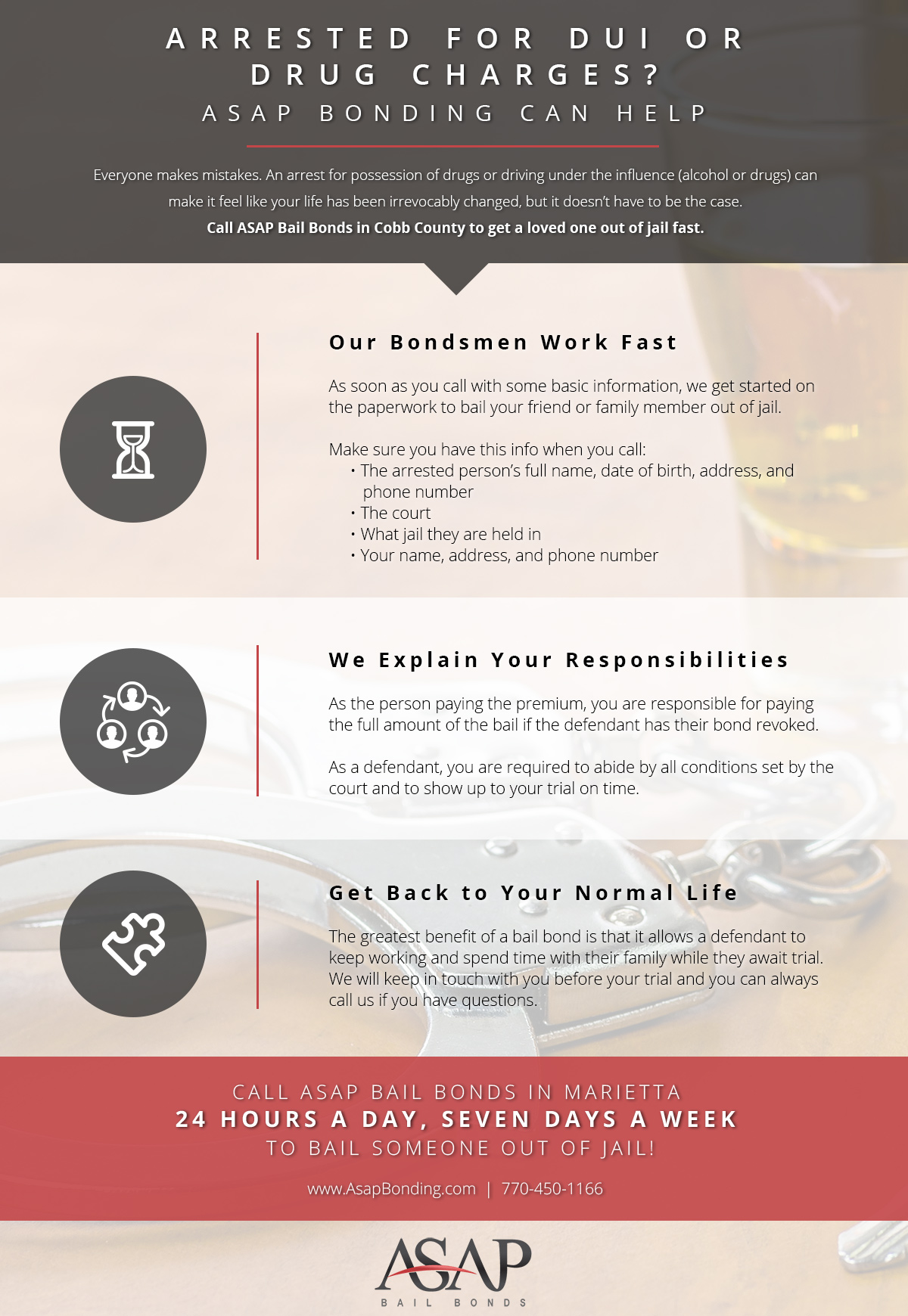 ARRESTED FOR DUI OR DRUG CHARGES?
ASAP BONDING CAN HELP

Everyone makes mistakes. An arrest for possession of drugs or driving under the influence (alcohol or drugs) can make it feel like your life has been irrevocably changed, but it doesn't have to be the case.
Call ASAP Bail Bonds in Cobb County to get a loved one out of jail fast.

Our Bondsmen Work Fast

As soon as you call with some basic information, we get started on the paperwork to bail your friend or family member out of jail.

Make sure you have this info when you call:
• The arrested person's full name, date of birth, address, and phone number
• The court
• What jail they are held in
• Your name, address, and phone number

We Explain Your Responsibilities

As the person paying the premium, you are responsible for paying the full amount of the bail if the defendant has their bond revoked.

As a defendant, you are required to abide by all conditions set by the court and to show up to your trial on time.

Get Back to Your Normal Life

The greatest benefit of a bail bond is that it allows a defendant to keep working and spend time with their family while they await trial. We will keep in touch with you before your trial and you can always call us if you have questions.

CALL ASAP BAIL BONDS IN MARIETTA
24 HOURS A DAY, SEVEN DAYS A WEEK
TO BAIL SOMEONE OUT OF JAIL!

www.AsapBonding.com | 770-450-1166

ASAP
BAIL BONDS